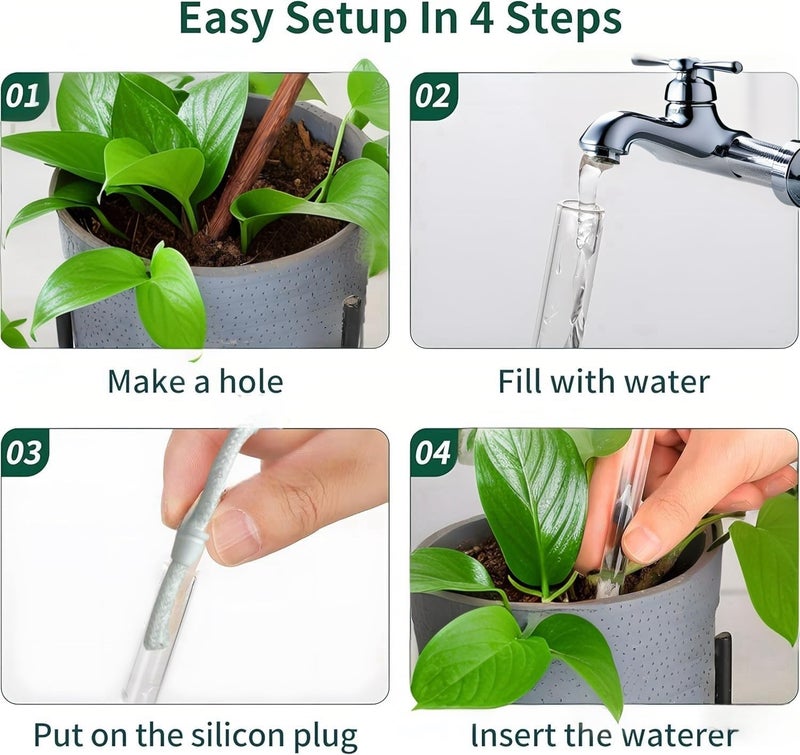 Easy Setup In 4 Steps

01

Make a hole

02

Fill with water

03

Put on the silicon plug

04

Insert the waterer